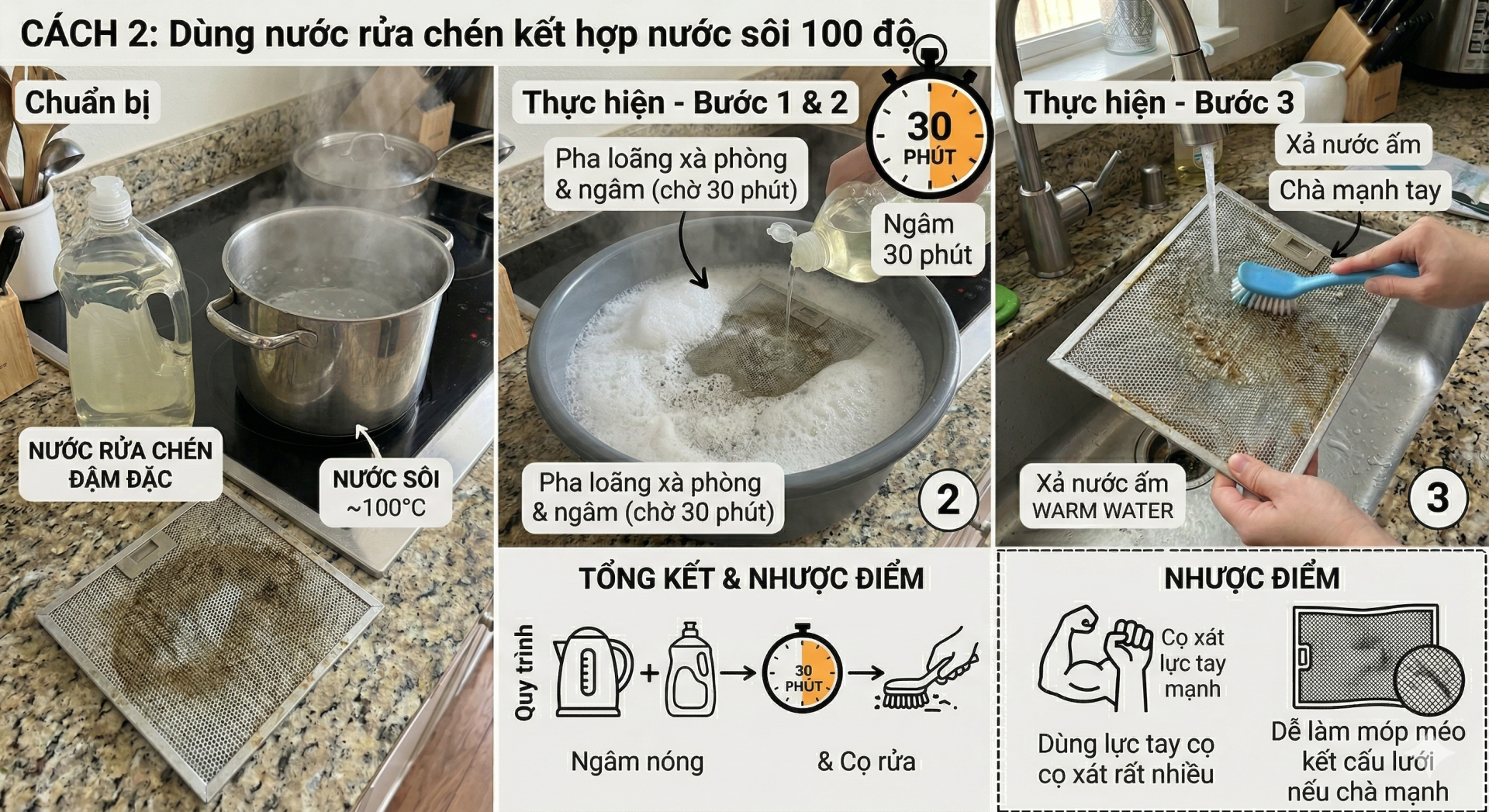 CÁCH 2: Dùng nước rửa chén kết hợp nước sôi 100 độ

Chuẩn bị

NƯỚC RỬA CHÉN ĐẬM ĐẶC

NƯỚC SÔI ~100°C

Thực hiện - Bước 1 & 2

30 PHÚT

Pha loãng xà phòng & ngâm (chờ 30 phút)

Ngâm 30 phút

Pha loãng xà phòng & ngâm (chờ 30 phút)

2

Thực hiện - Bước 3

Xả nước ấm

Chà mạnh tay

Xả nước ấm WARM WATER

3

TỔNG KẾT & NHƯỢC ĐIỂM

Quy trình

30 PHÚT

Ngâm nóng

& Cọ rửa

NHƯỢC ĐIỂM

Cọ xát lực tay mạnh

Dùng lực tay cọ cọ xát rất nhiều

Dễ làm móp méo kết cấu lưới nếu chà mạnh